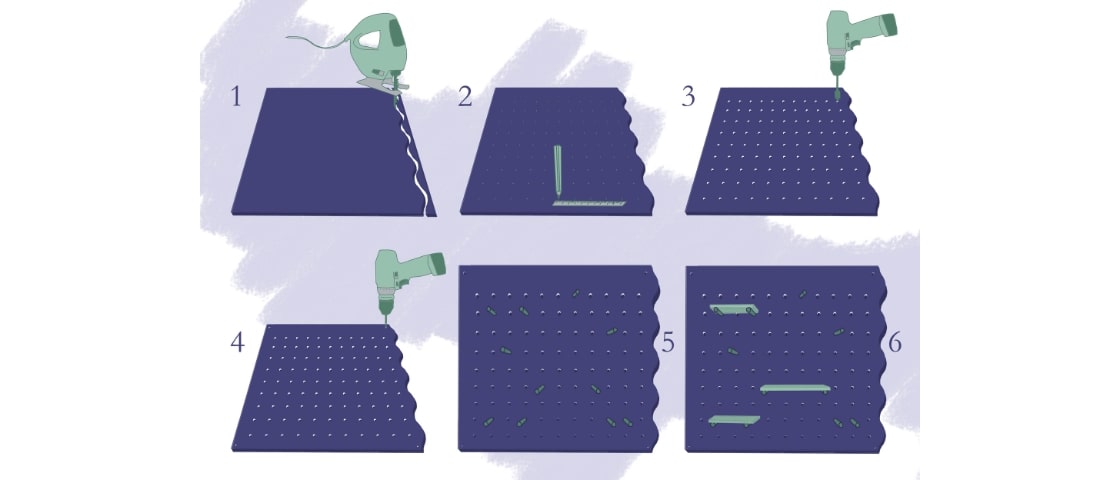 1
2
3
4
5
6